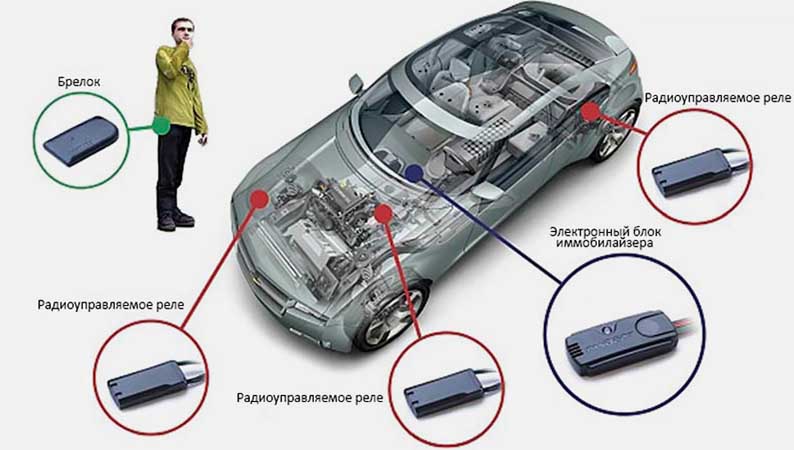 Брелок

Радиоуправляемое реле

Электронный блок иммобилайзера

Радиоуправляемое реле

Радиоуправляемое реле