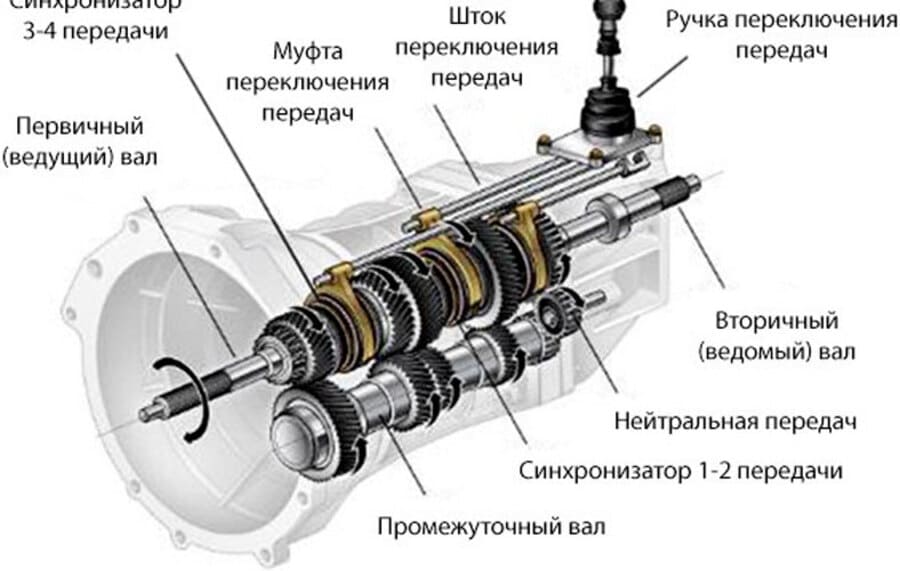 Синхронизатор 3-4 передачи

Муфта переключения передач

Шток переключения передач

Ручка переключения передач

Первичный (ведущий) вал

Вторичный (ведомый) вал

Нейтральная передач

Синхронизатор 1-2 передачи

Промежуточный вал